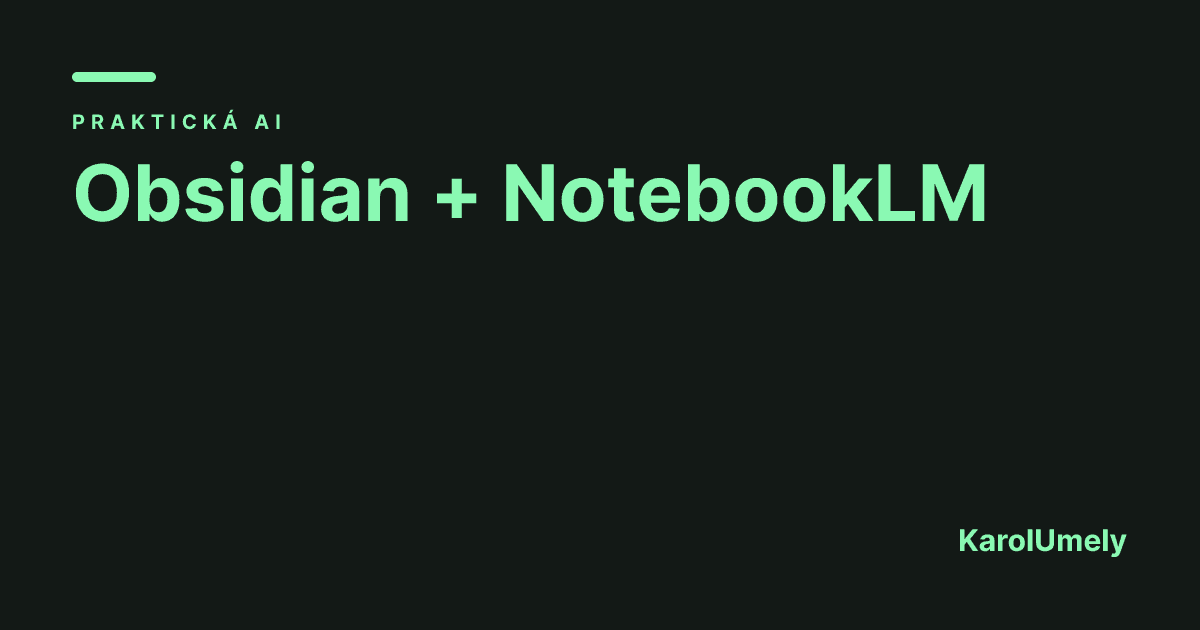 PRAKTICKÁ AI

Obsidian + NotebookLM

KarolUmely